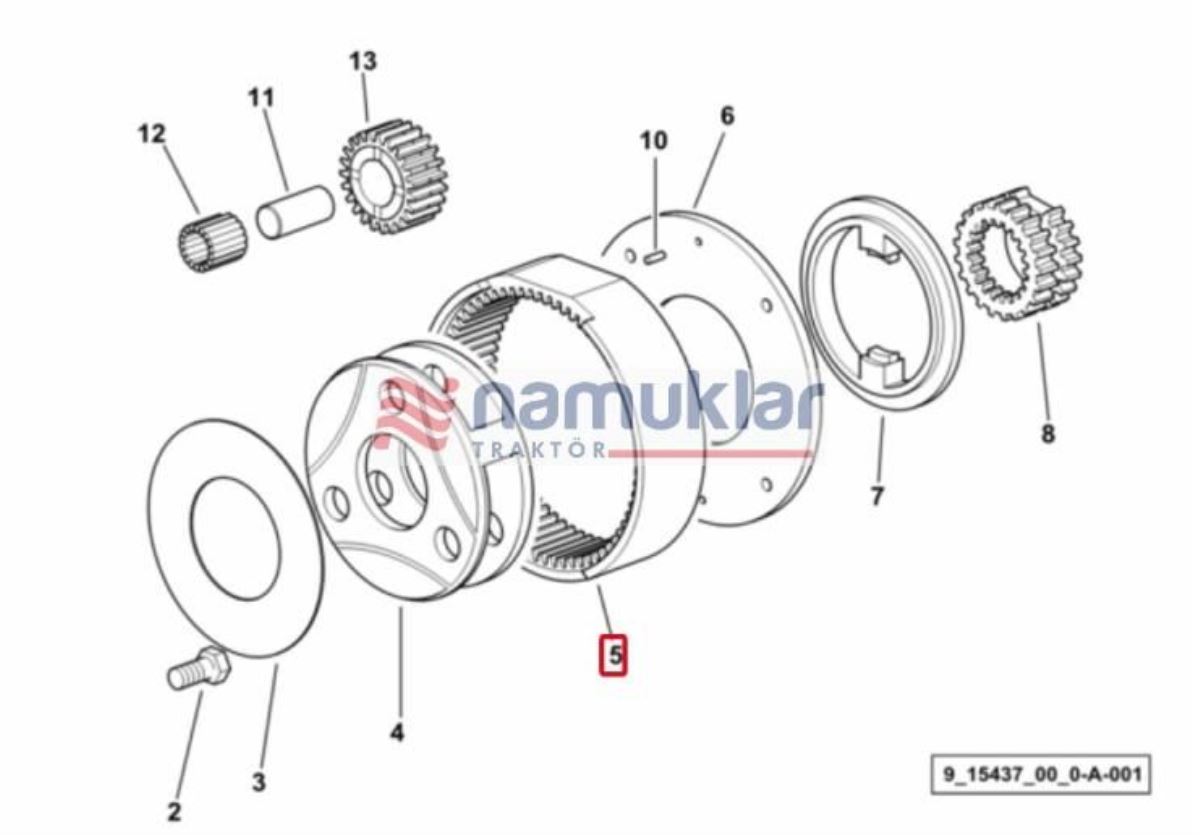 13
11
12
10
6
namuklar
TRAKTÖR
8
7
5
4
3
2
9_15437_00_0-A-001